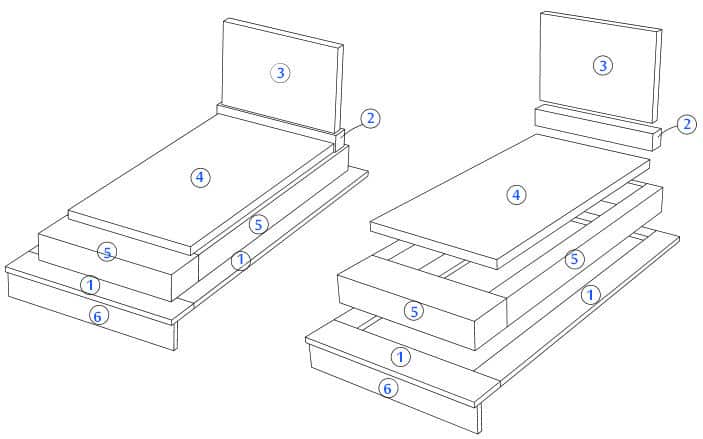 3
2
4
5
5
1
1
6
3
2
4
5
5
1
1
6